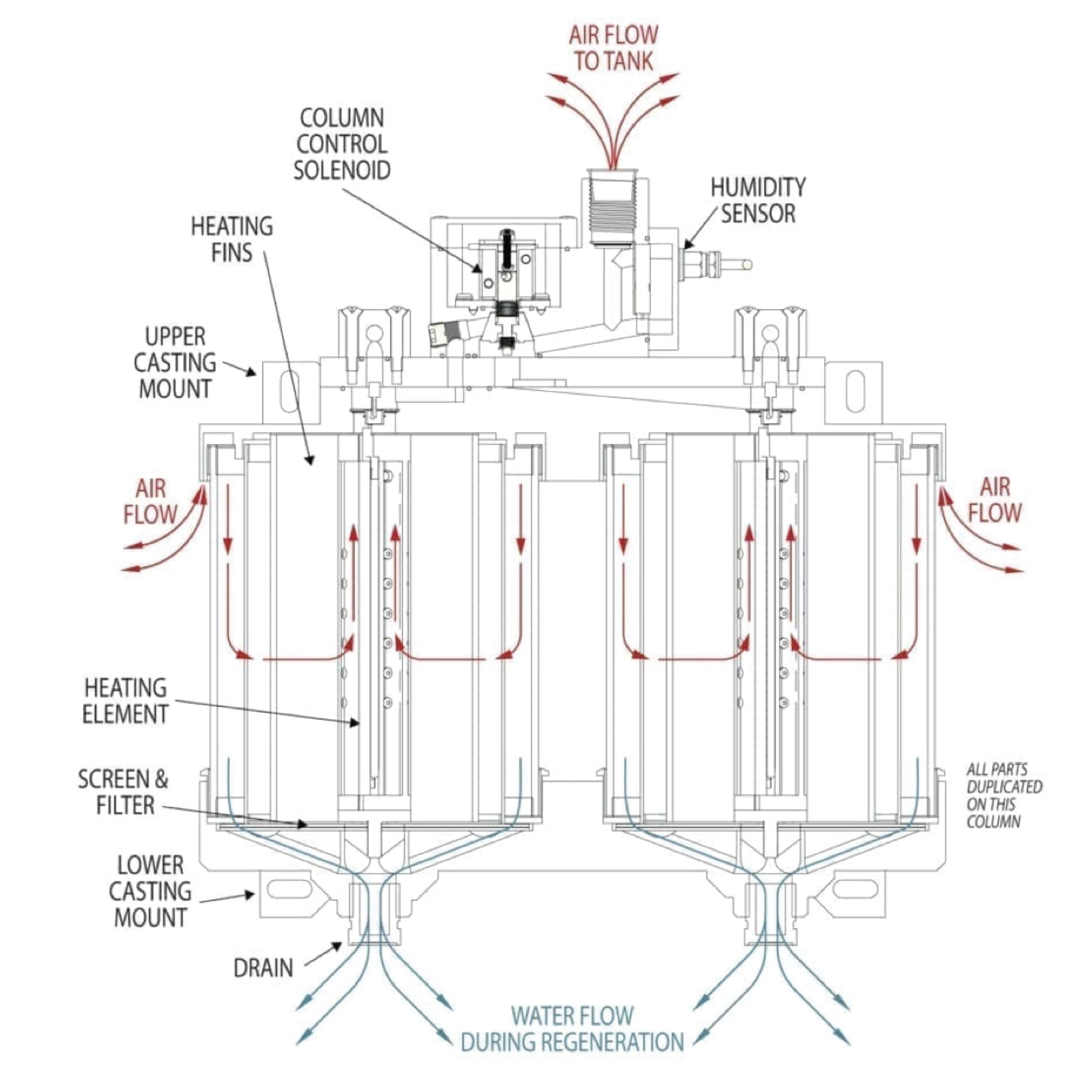 AIR FLOW TO TANK

COLUMN CONTROL SOLENOID

HUMIDITY SENSOR

HEATING FINS

UPPER CASTING MOUNT

AIR FLOW

AIR FLOW

HEATING ELEMENT

SCREEN & FILTER

ALL PARTS DUPLICATED ON THIS COLUMN

LOWER CASTING MOUNT

DRAIN

WATER FLOW DURING REGENERATION